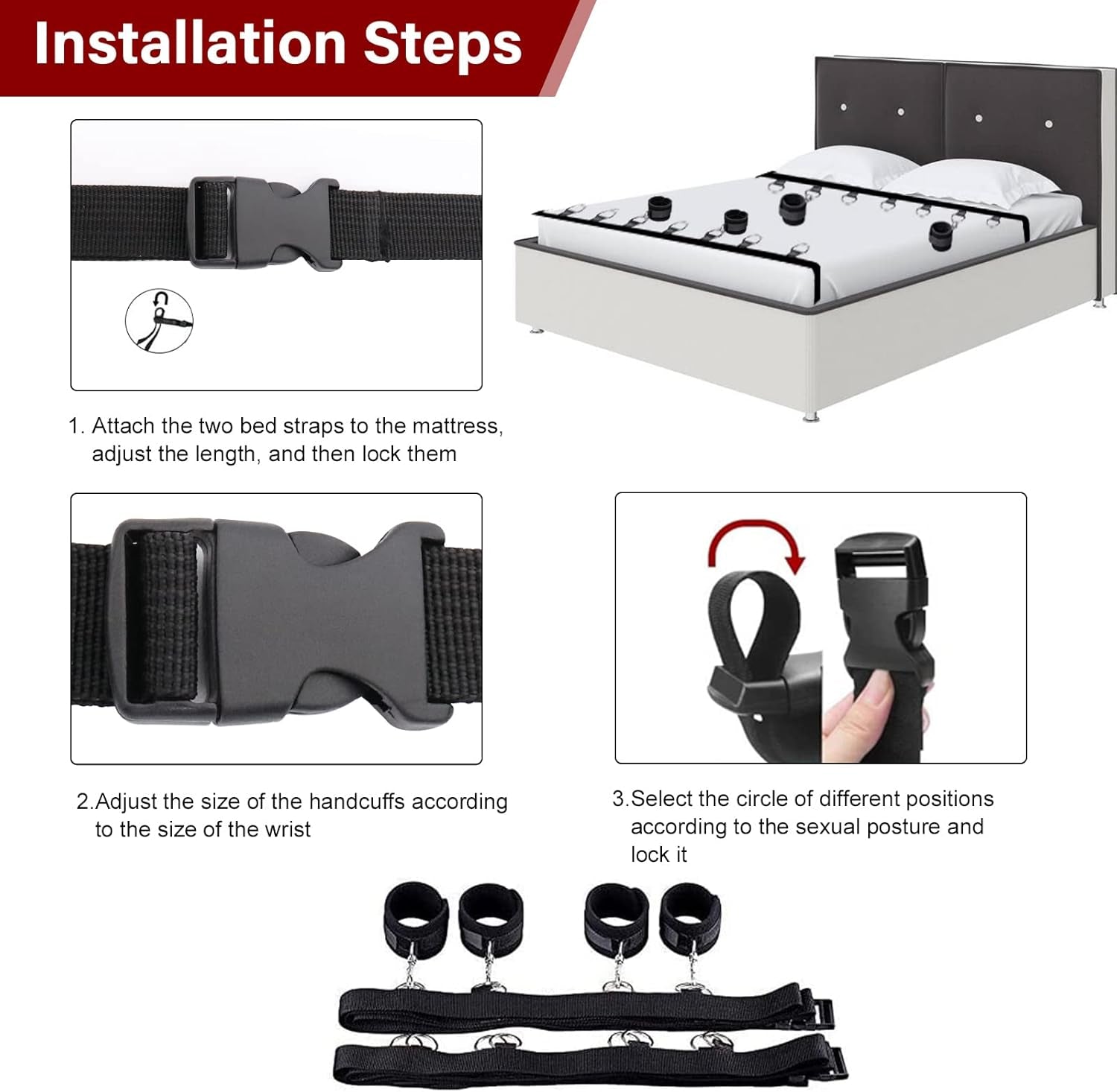 Installation Steps

1. Attach the two bed straps to the mattress, adjust the length, and then lock them

2.Adjust the size of the handcuffs according to the size of the wrist

3.Select the circle of different positions according to the sexual posture and lock it